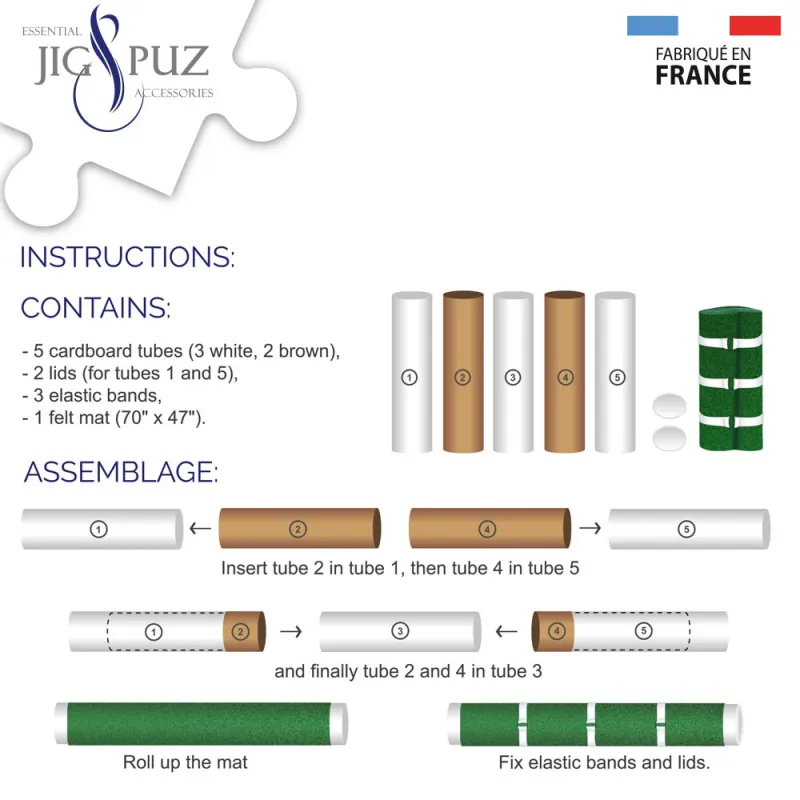 ESSENTIAL JIG PUZ ACCESSORIES

FABRIQUÉ EN FRANCE

INSTRUCTIONS:

CONTAINS:

- 5 cardboard tubes (3 white, 2 brown),
- 2 lids (for tubes 1 and 5),
- 3 elastic bands,
- 1 felt mat (70" x 47").

1 2 3 4 5

ASSEMBLAGE:

1 ← 2 4 → 5

Insert tube 2 in tube 1, then tube 4 in tube 5

1 2 → 3 ← 4 5

and finally tube 2 and 4 in tube 3

Roll up the mat

Fix elastic bands and lids.